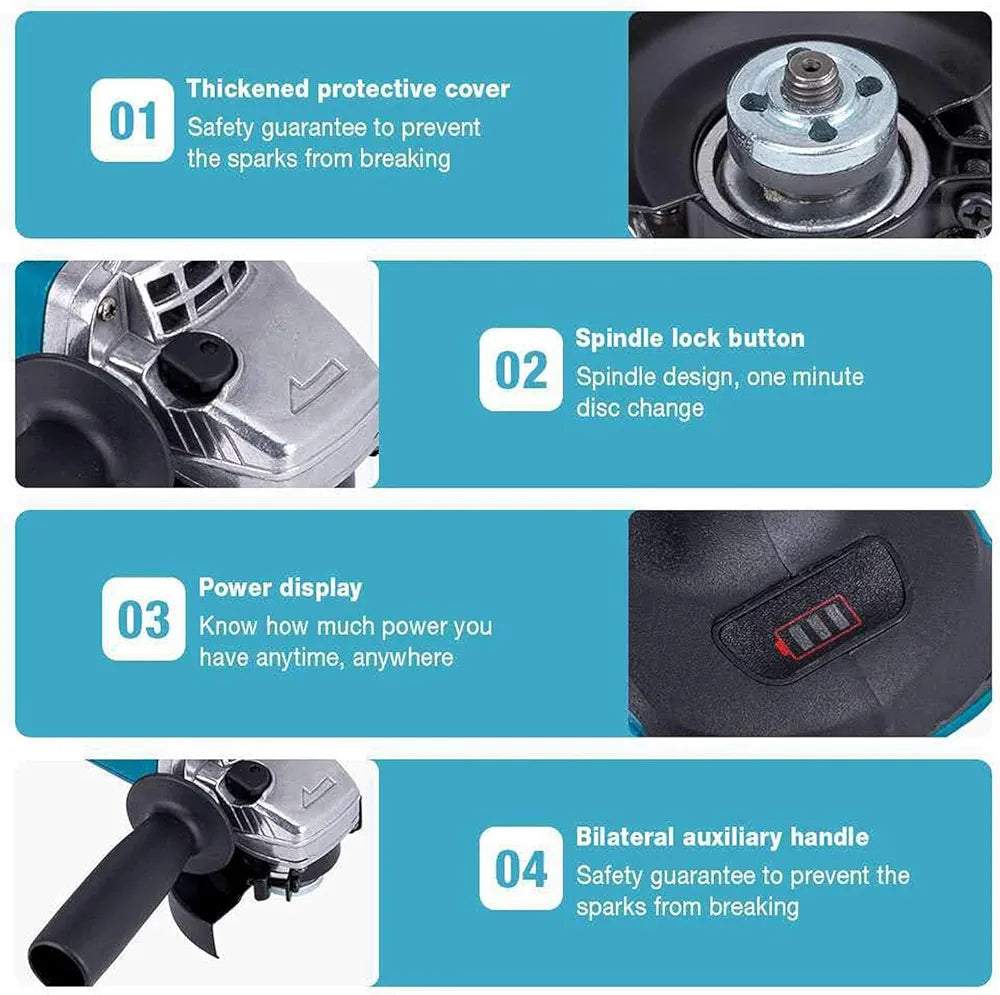 01
Thickened protective cover
Safety guarantee to prevent the sparks from breaking

02
Spindle lock button
Spindle design, one minute disc change

03
Power display
Know how much power you have anytime, anywhere

04
Bilateral auxiliary handle
Safety guarantee to prevent the sparks from breaking